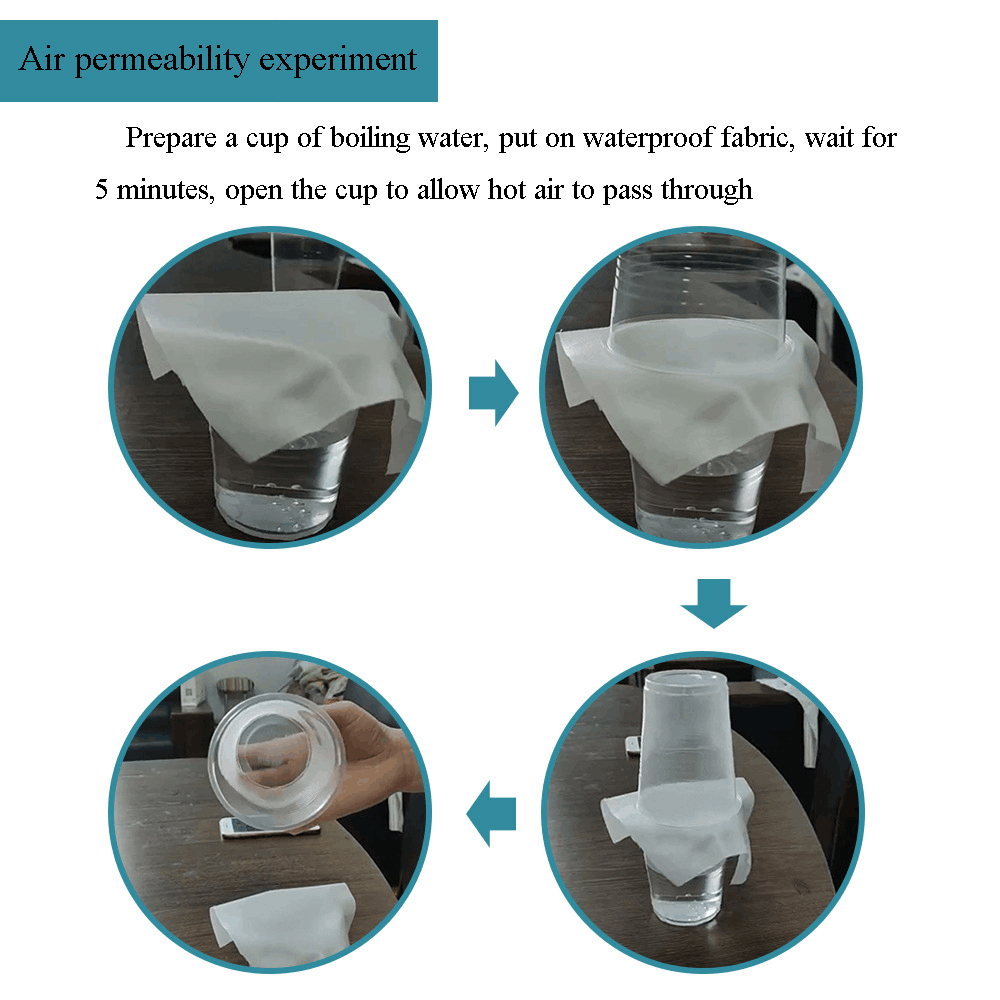 Air permeability experiment

Prepare a cup of boiling water, put on waterproof fabric, wait for 5 minutes, open the cup to allow hot air to pass through